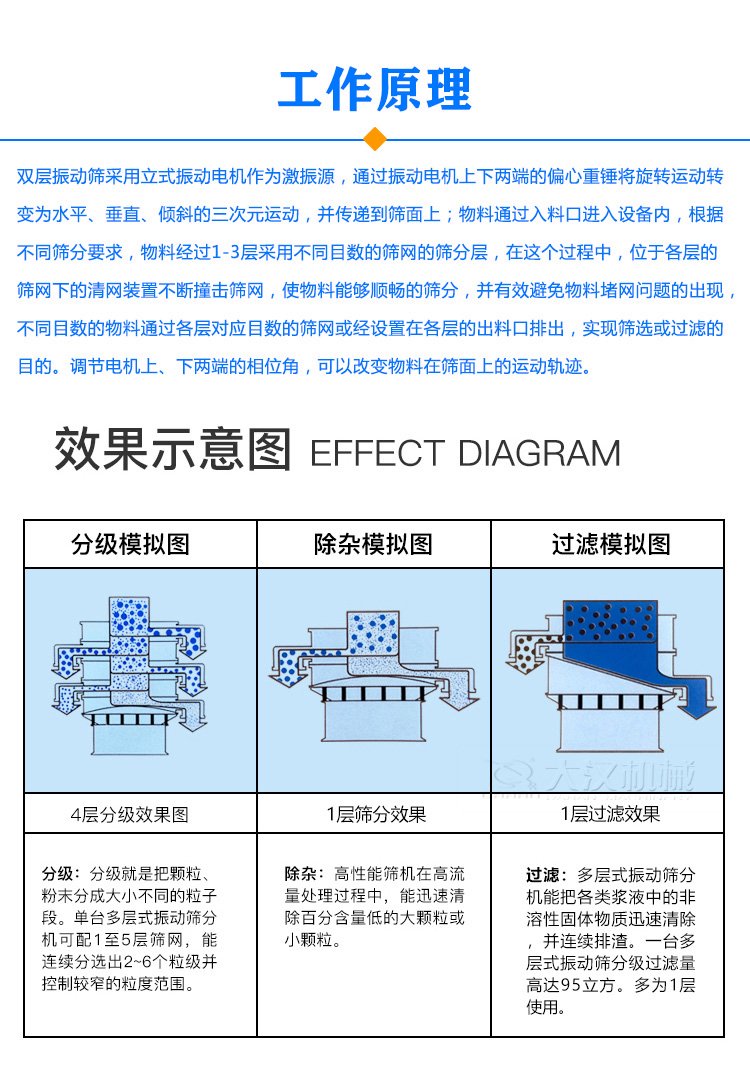 工作原理

双层振动筛采用立式振动电机作为激振源，通过振动电机上下两端的偏心重锤将旋转运动转变为水平、垂直、倾斜的三次元运动，并传递到筛面上；物料通过入料口进入设备内，根据不同筛分要求，物料经过1-3层采用不同目数的筛网的筛分层，在这个过程中，位于各层的筛网下的清网装置不断撞击筛网，使物料能够顺畅的筛分，并有效避免物料堵网问题的出现，不同目数的物料通过各层对应目数的筛网或经设置在各层的出料口排出，实现筛选或过滤的目的。调节电机上、下两端的相位角，可以改变物料在筛面上的运动轨迹。

效果示意图 EFFECT DIAGRAM

| 分级模拟图 | 除杂模拟图 | 过滤模拟图 |
|---|---|---|
| | | 大汉机械 |
| 4层分级效果图 | 1层筛分效果 | 1层过滤效果 |
| 分级：分级就是把颗粒、粉末分成大小不同的粒子段。单台多层式振动筛分机可配1至5层筛网，能连续分选出2~6个粒级并控制较窄的粒度范围。 | 除杂：高性能筛机在高流量处理过程中，能迅速清除百分含量低的大颗粒或小颗粒。 | 过滤：多层式振动筛分机能把各类浆液中的非溶性固体物质迅速清除，并连续排渣。一台多层式振动筛分级过滤量高达95立方。多为1层使用。 |