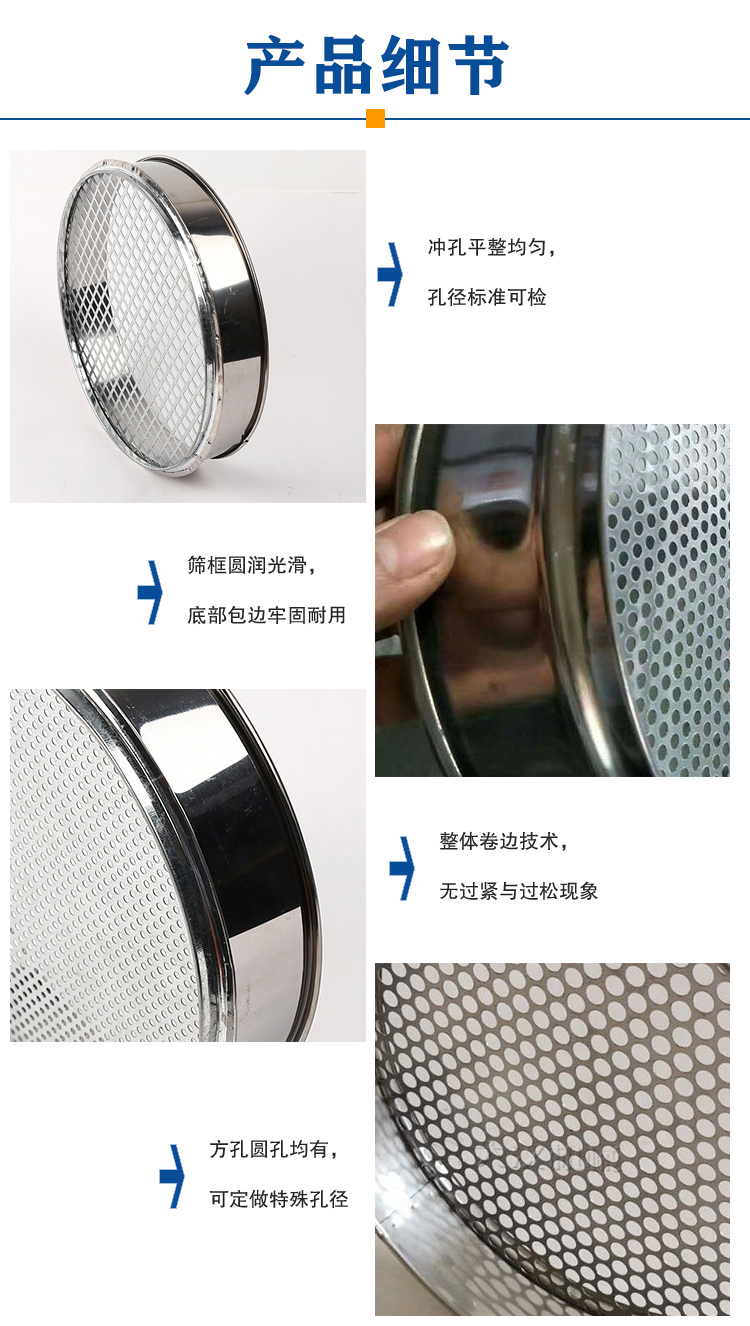 产品细节

冲孔平整均匀，
孔径标准可检

筛框圆润光滑，
底部包边牢固耐用

整体卷边技术，
无过紧与过松现象

方孔圆孔均有，
可定做特殊孔径